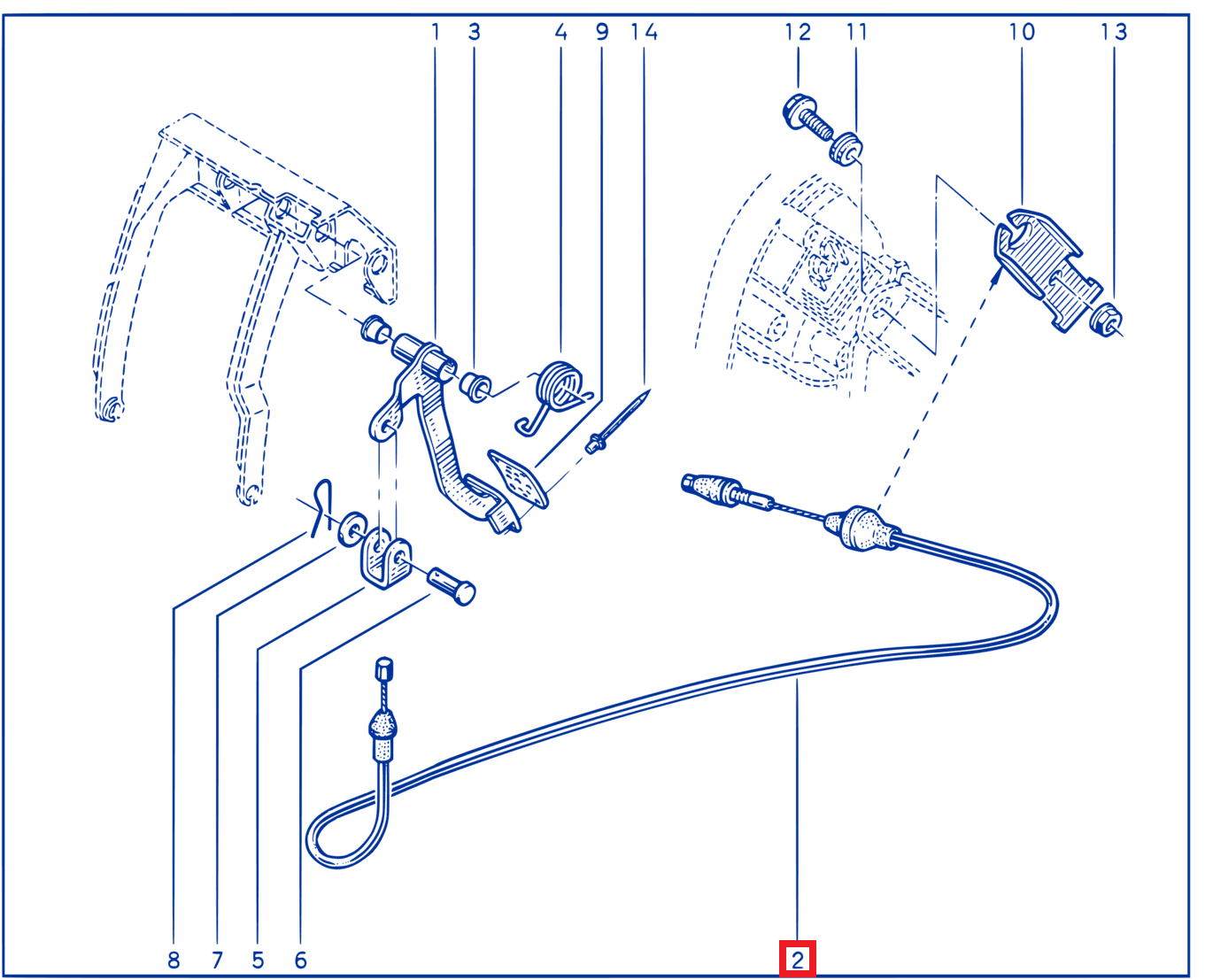 1 3 4 9 14
12 11 10 13
8 7 5 6
2